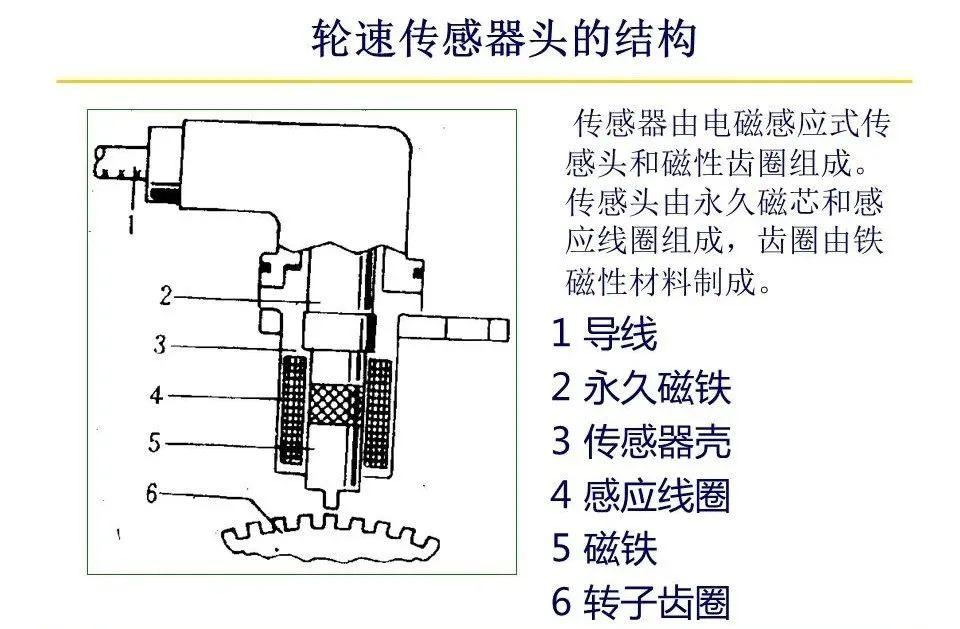 轮速传感器头的结构

1
2
3
4
5
6

传感器由电磁感应式传感头和磁性齿圈组成。传感头由永久磁芯和感应线圈组成，齿圈由铁磁性材料制成。

1 导线
2 永久磁铁
3 传感器壳
4 感应线圈
5 磁铁
6 转子齿圈