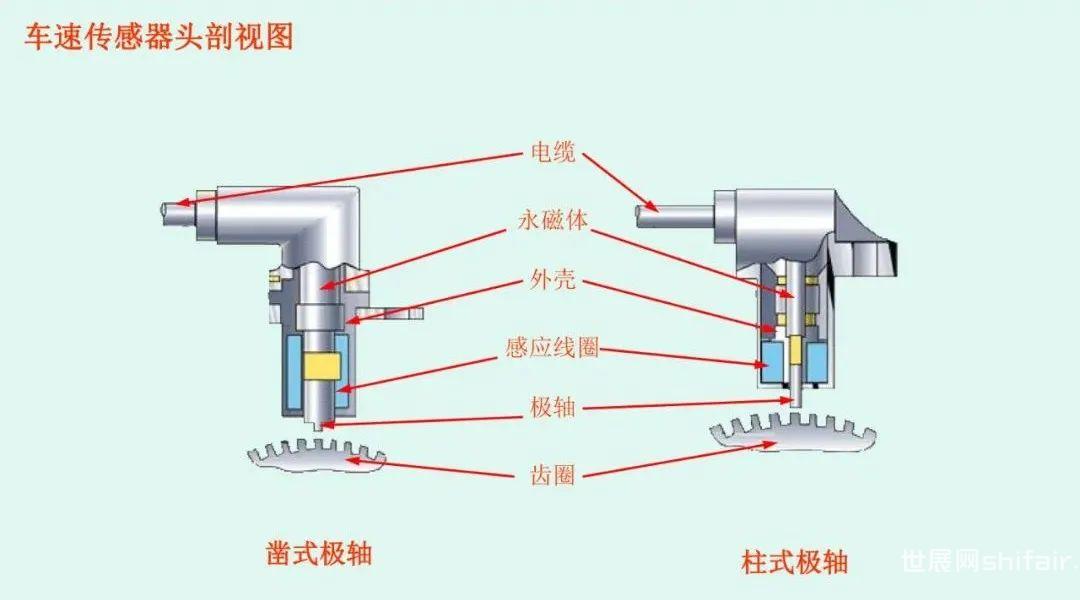 车速传感器头剖视图

电缆
永磁体
外壳
感应线圈
极轴
齿圈

凿式极轴

柱式极轴

世展网shifair.