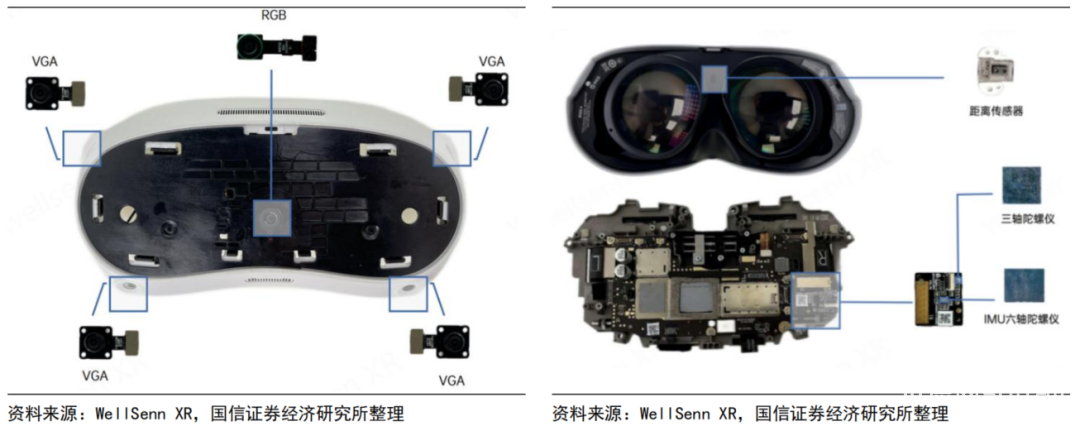 RGB

VGA

VGA

VGA

VGA

资料来源：WellSenn XR，国信证券经济研究所整理

距离传感器

三轴陀螺仪

IMU六轴陀螺仪

资料来源：WellSenn XR，国信证券经济研究所整理